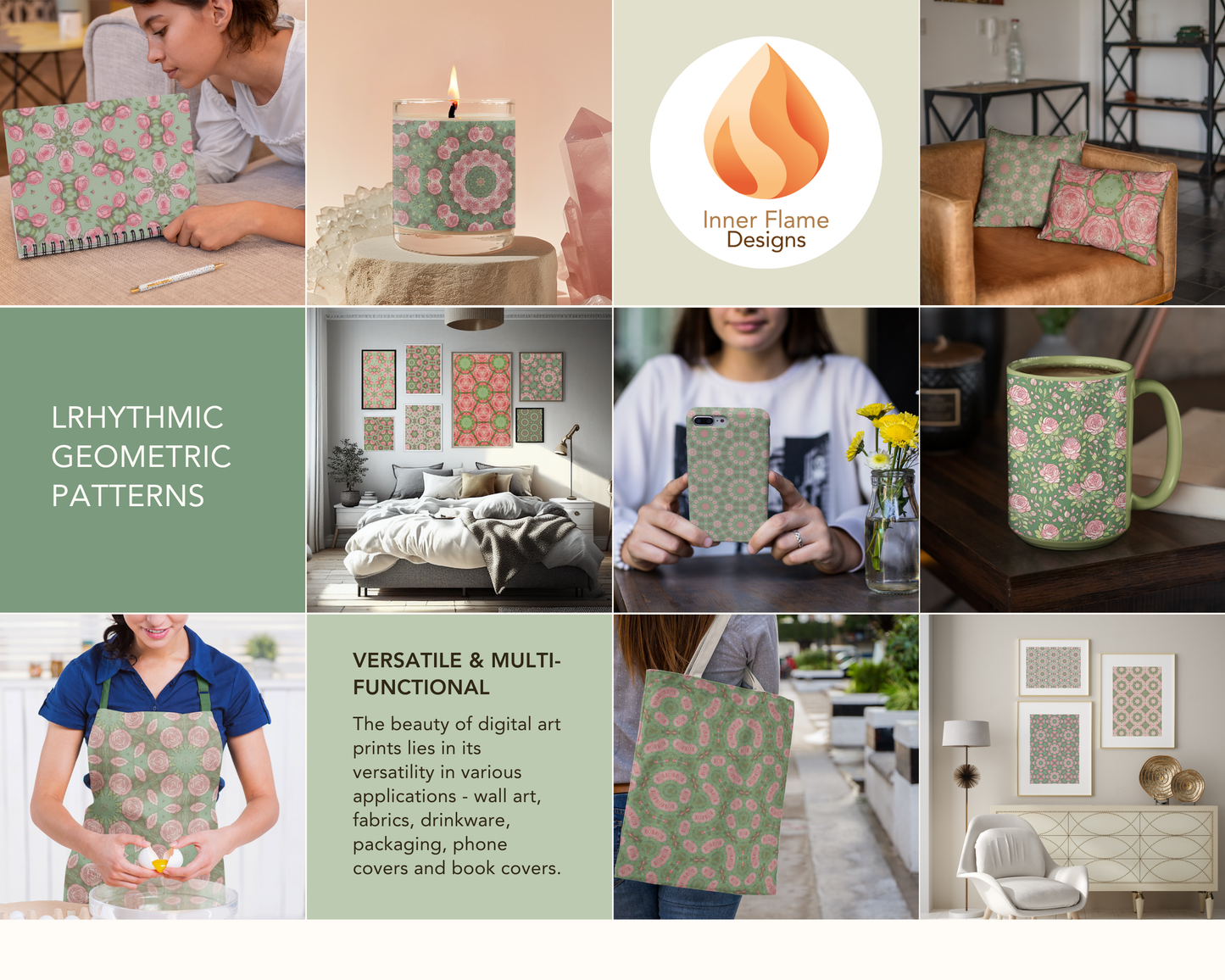 Inner Flame Designs

LRHYTHMIC GEOMETRIC PATTERNS

VERSATILE & MULTI-FUNCTIONAL

The beauty of digital art prints lies in its versatility in various applications - wall art, fabrics, drinkware, packaging, phone covers and book covers.