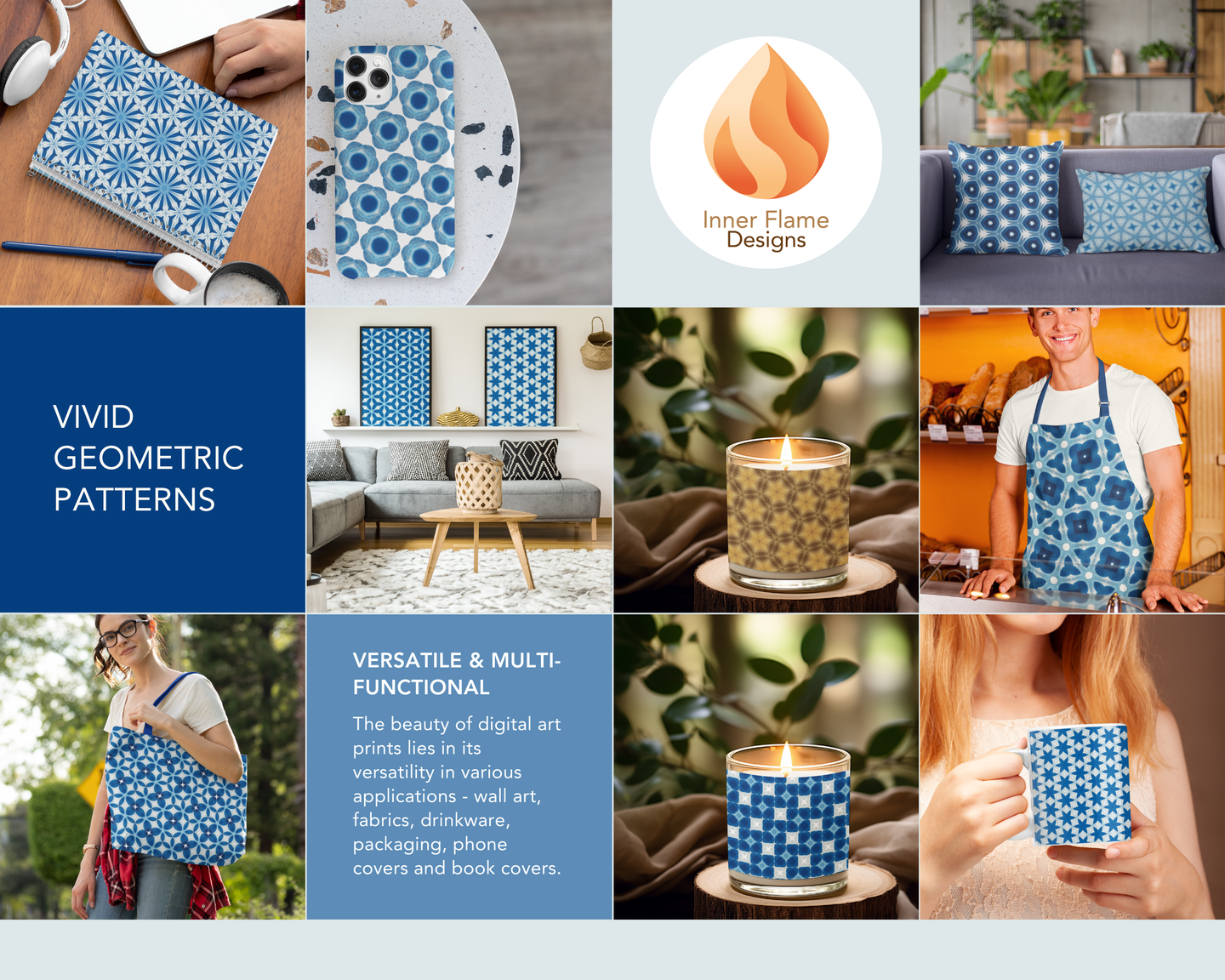 Inner Flame
Designs

VIVID
GEOMETRIC
PATTERNS

VERSATILE & MULTI-FUNCTIONAL

The beauty of digital art prints lies in its versatility in various applications - wall art, fabrics, drinkware, packaging, phone covers and book covers.